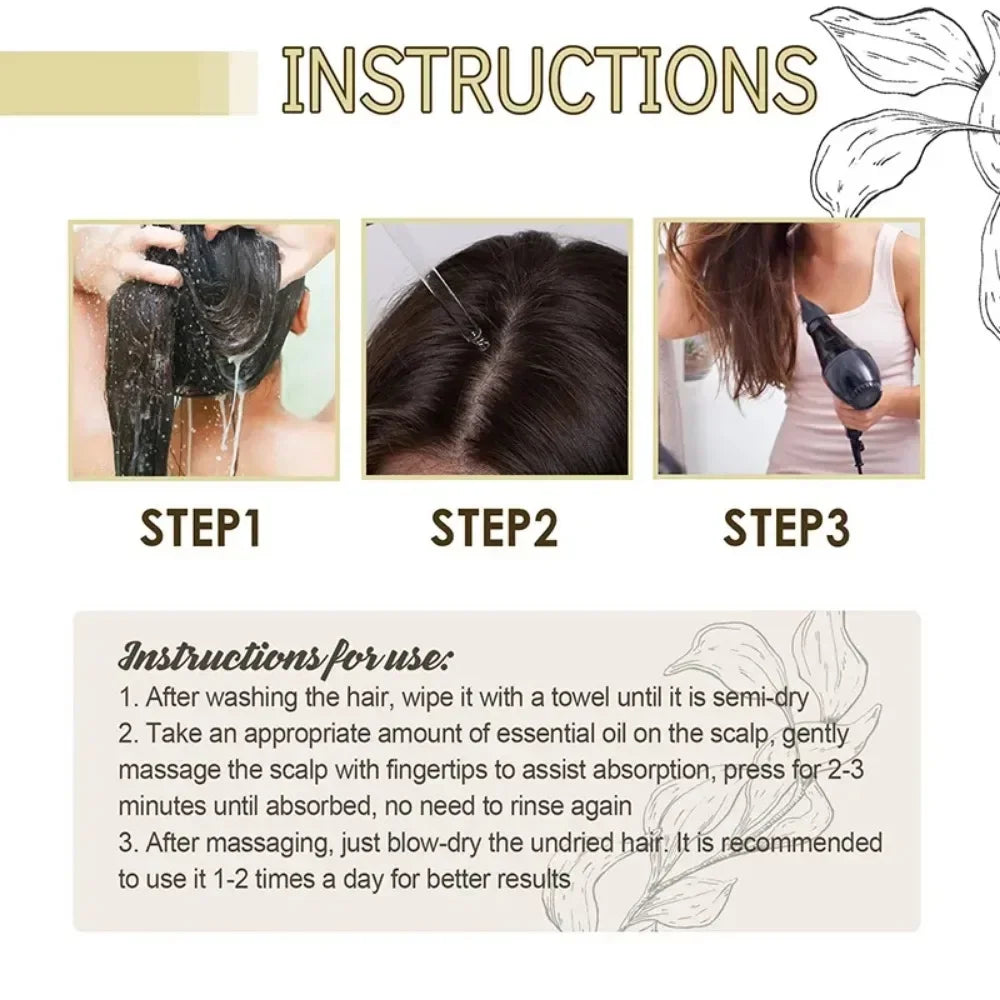 INSTRUCTIONS

STEP1

STEP2

STEP3

Instructions for use:
1. After washing the hair, wipe it with a towel until it is semi-dry
2. Take an appropriate amount of essential oil on the scalp, gently massage the scalp with fingertips to assist absorption, press for 2-3 minutes until absorbed, no need to rinse again
3. After massaging, just blow-dry the undried hair. It is recommended to use it 1-2 times a day for better results