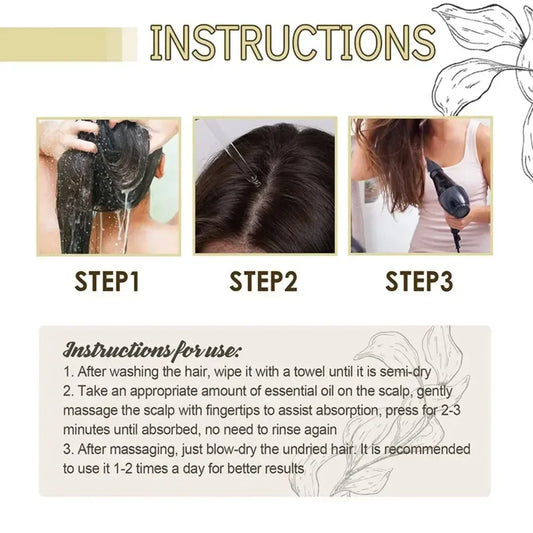 INSTRUCTIONS

STEP1

STEP2

STEP3

Instructions for use:
1. After washing the hair, wipe it with a towel until it is semi-dry
2. Take an appropriate amount of essential oil on the scalp, gently massage the scalp with fingertips to assist absorption, press for 2-3 minutes until absorbed, no need to rinse again
3. After massaging, just blow-dry the undried hair. It is recommended to use it 1-2 times a day for better results